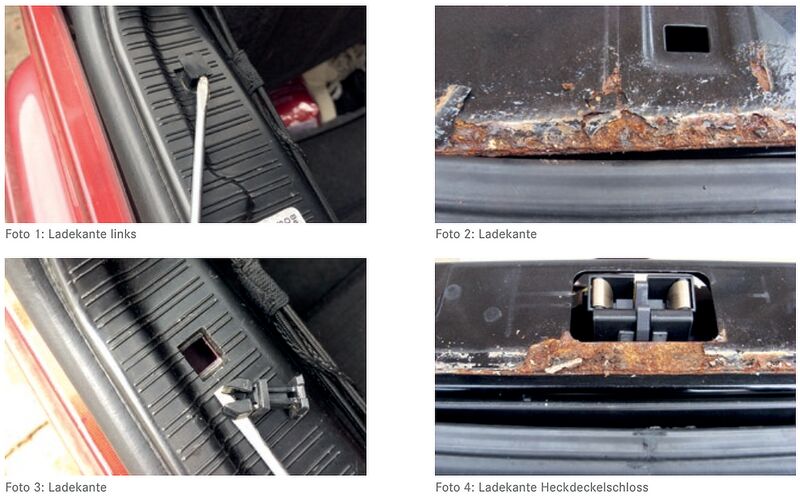 Foto 1: Ladekante links

Foto 2: Ladekante

Foto 3: Ladekante

Foto 4: Ladekante Heckdeckelschloss