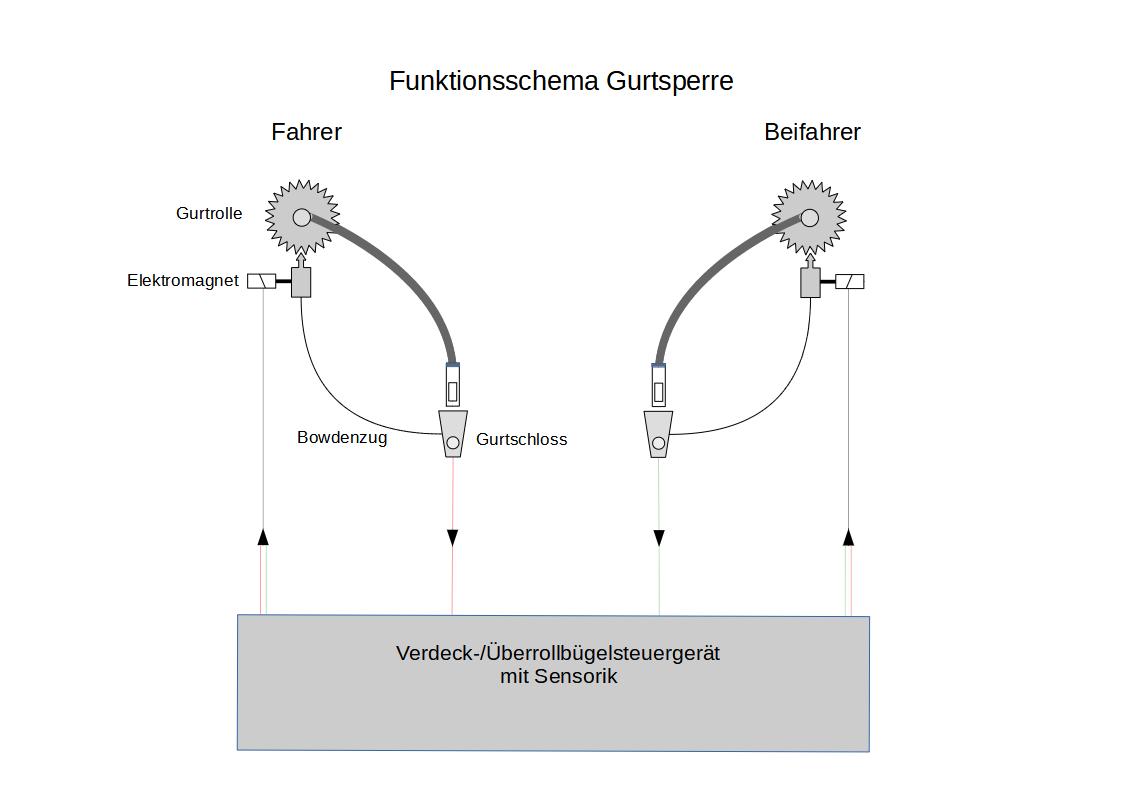 Funktionsschema Gurtsperre

Fahrer

Beifahrer

Gurtrolle

Elektromagnet

Bowdenzug

Gurtschloss

Verdeck-/Überrollbügelsteuergerät
mit Sensorik