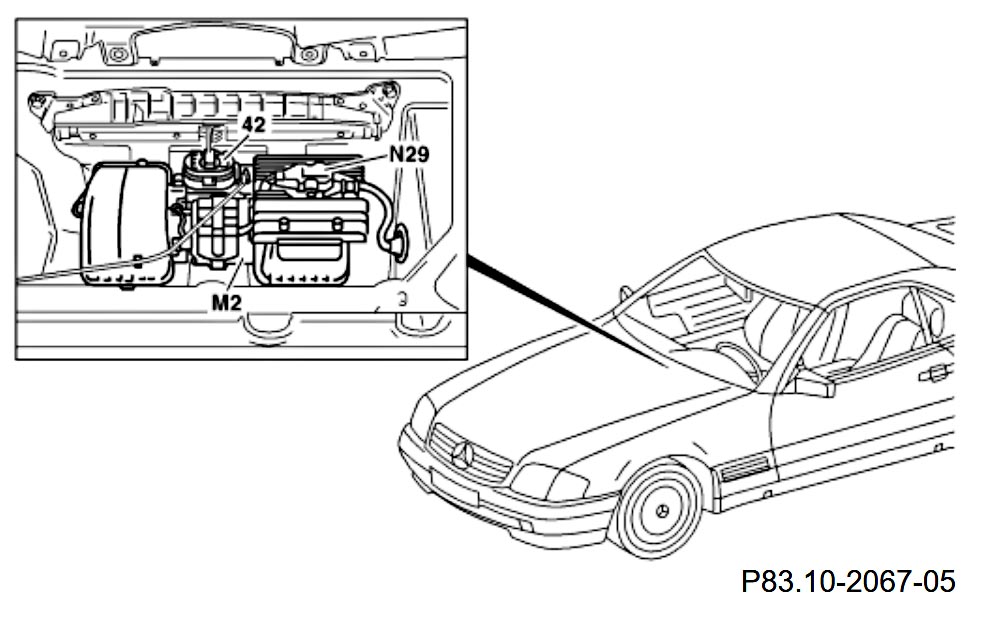 42
N29
M2
P83.10-2067-05