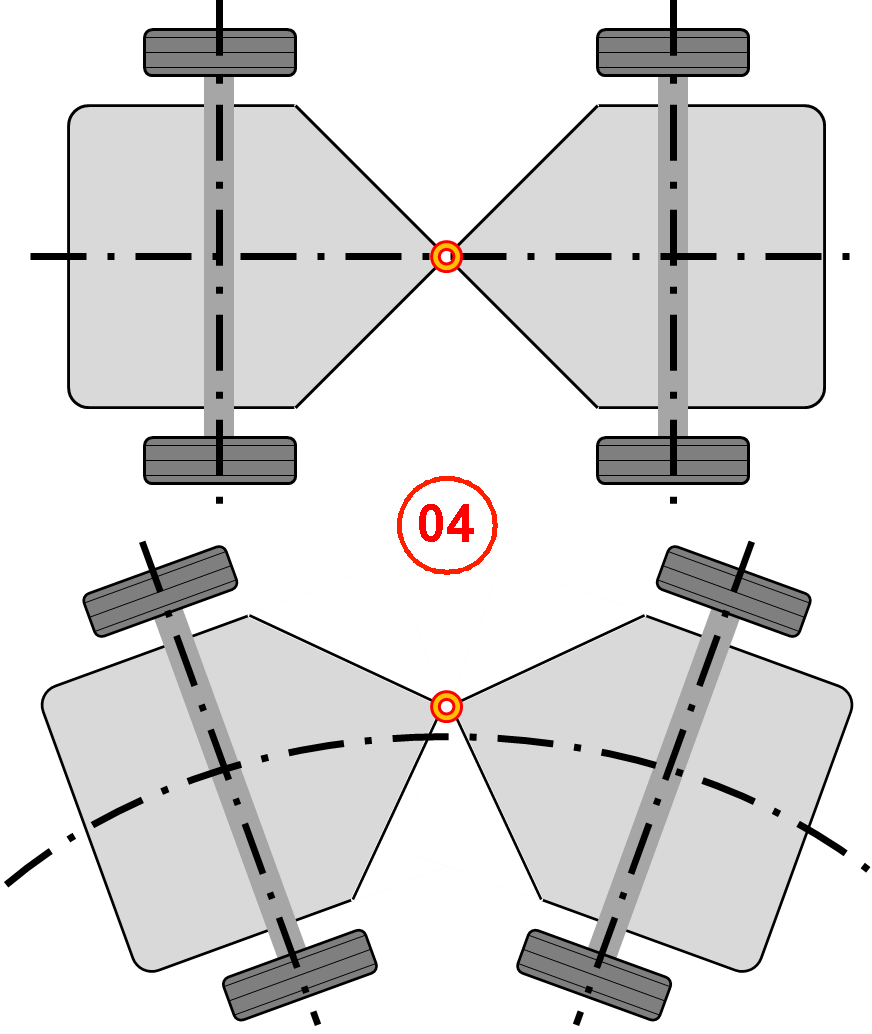 04