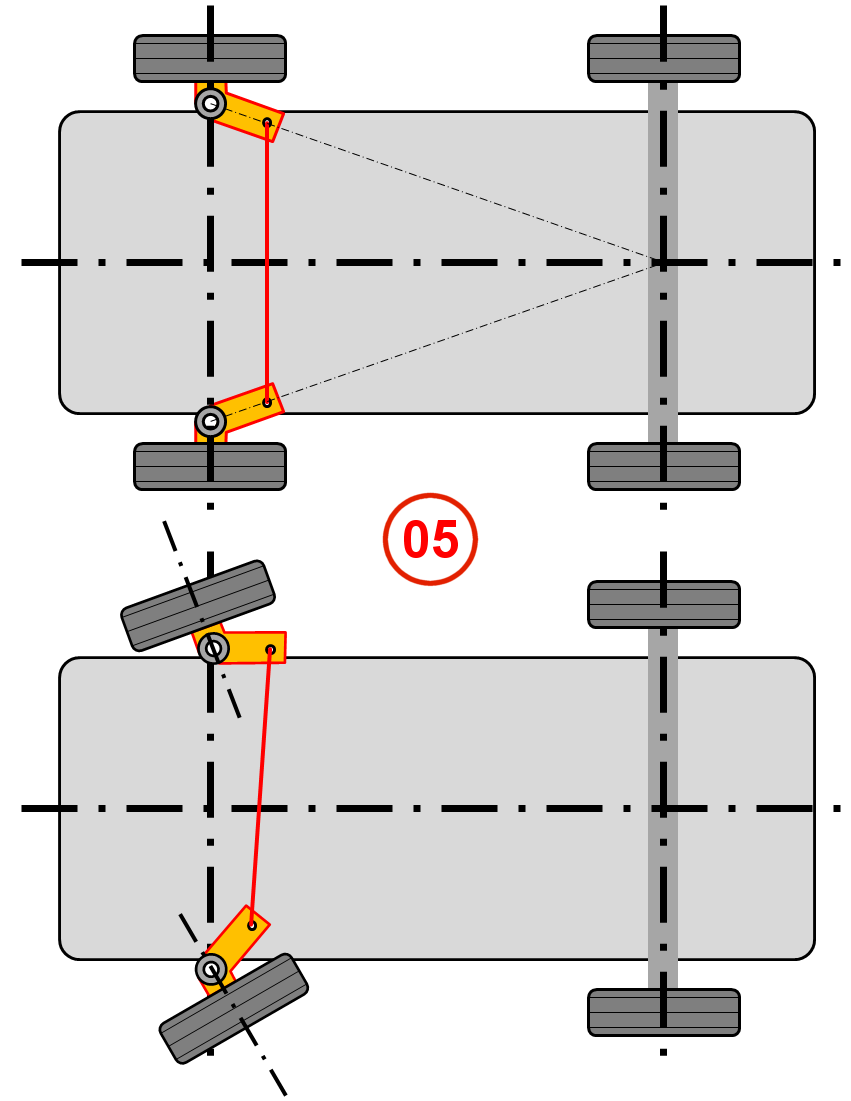 05